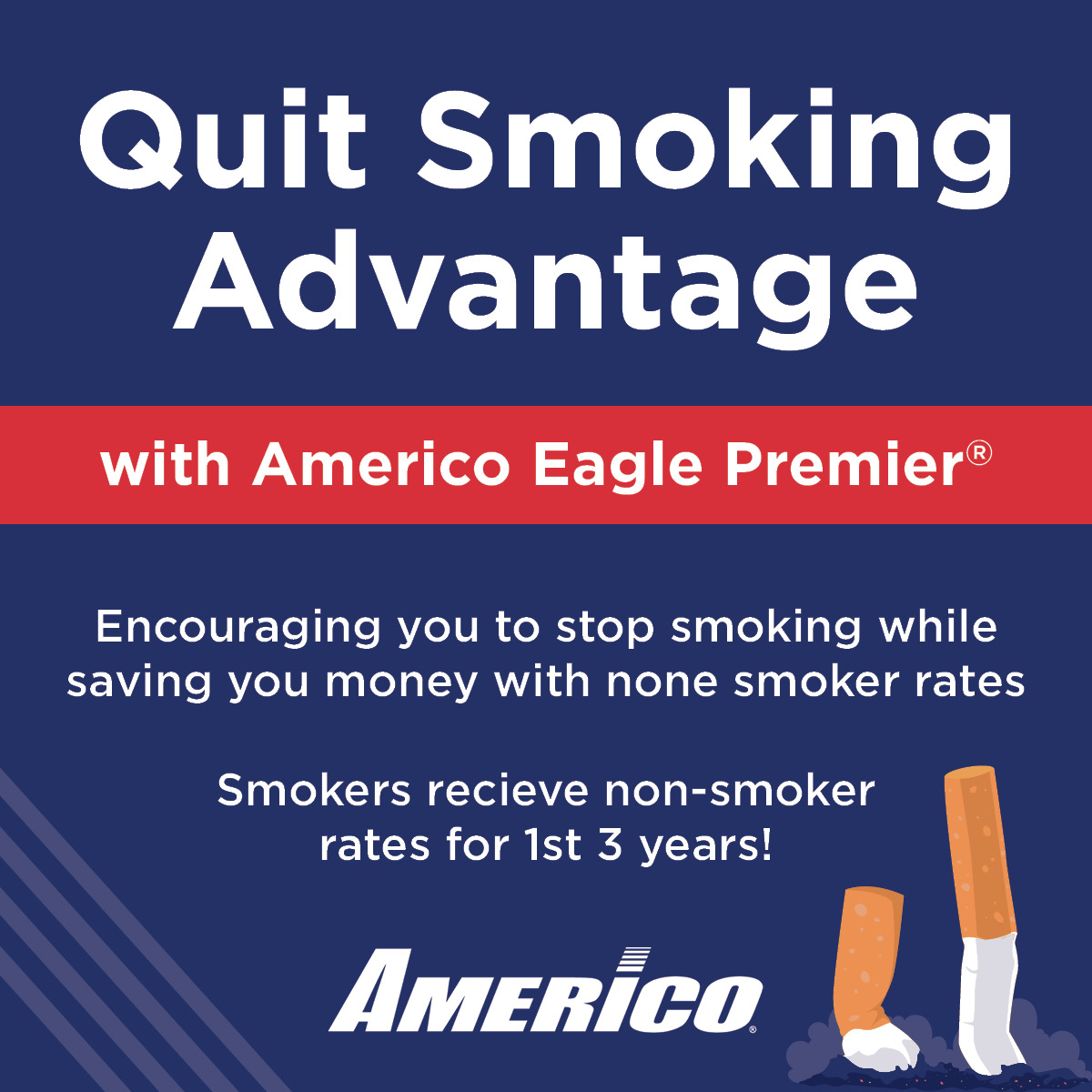 Quit Smoking Advantage

with Americo Eagle Premier®

Encouraging you to stop smoking while saving you money with none smoker rates

Smokers recieve non-smoker rates for 1st 3 years!

AMERICO®